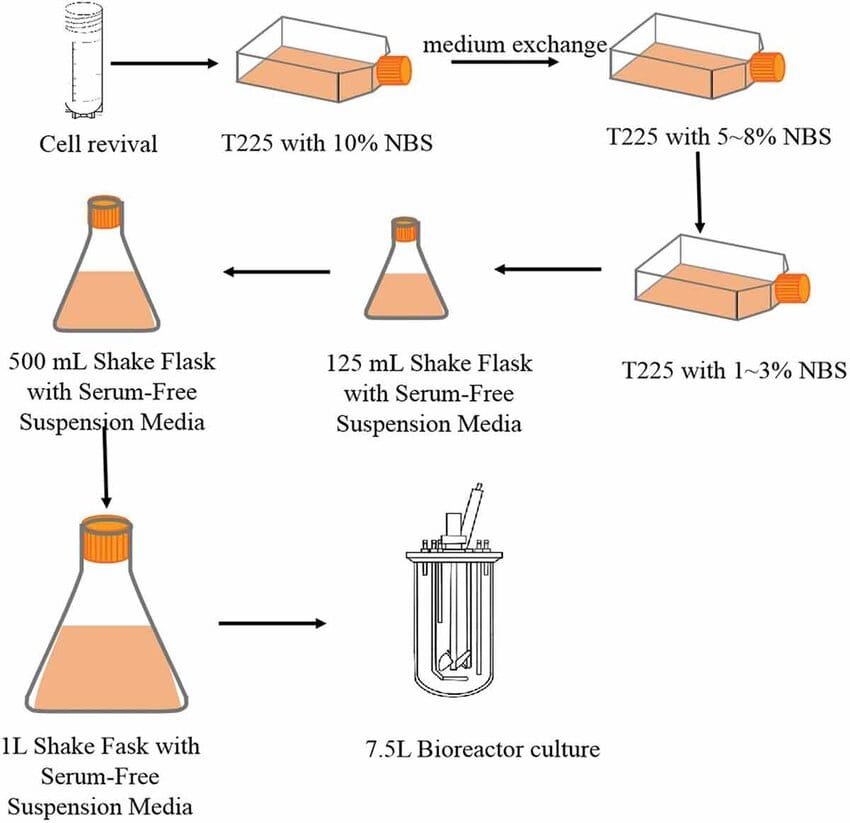 Cell revival

T225 with 10% NBS

medium exchange

T225 with 5~8% NBS

T225 with 1~3% NBS

125 mL Shake Flask with Serum-Free Suspension Media

500 mL Shake Flask with Serum-Free Suspension Media

1L Shake Fask with Serum-Free Suspension Media

7.5L Bioreactor culture